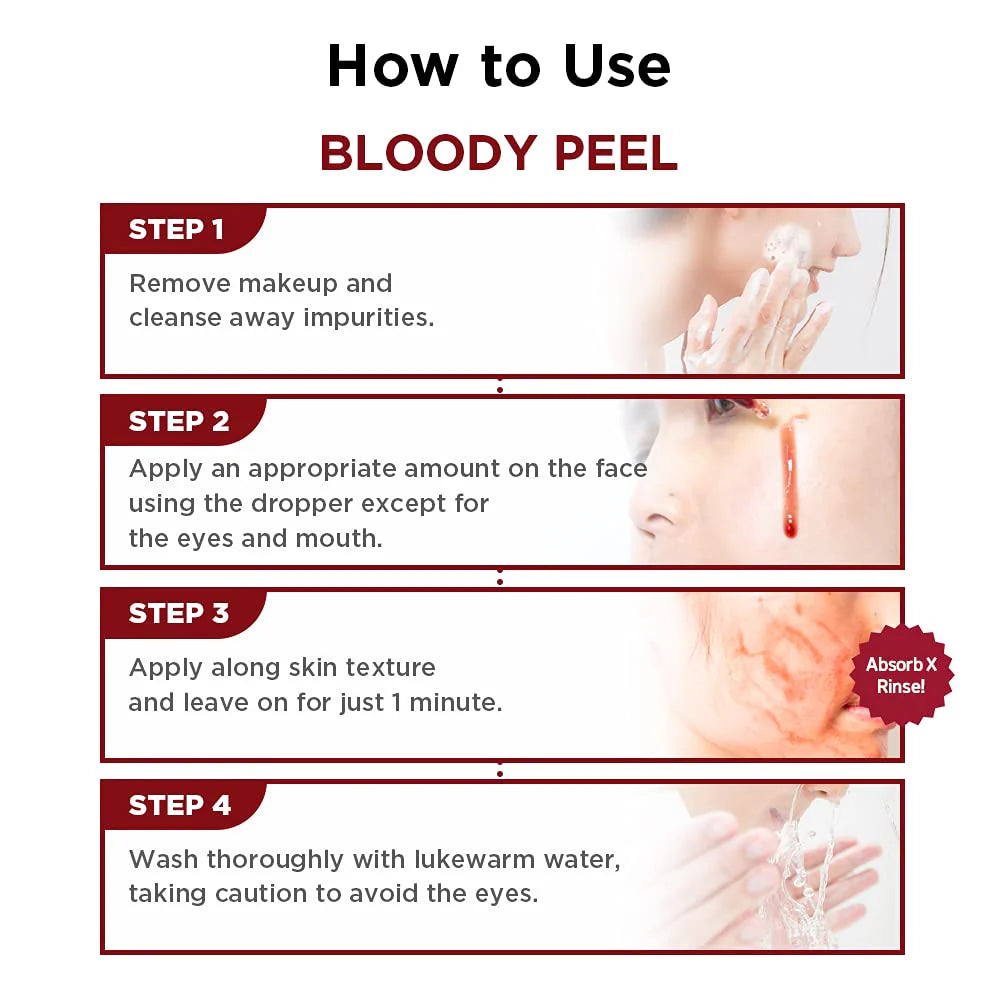 How to Use

BLOODY PEEL

STEP 1

Remove makeup and cleanse away impurities.

STEP 2

Apply an appropriate amount on the face using the dropper except for the eyes and mouth.

STEP 3

Apply along skin texture and leave on for just 1 minute.

Absorb X Rinse!

STEP 4

Wash thoroughly with lukewarm water, taking caution to avoid the eyes.