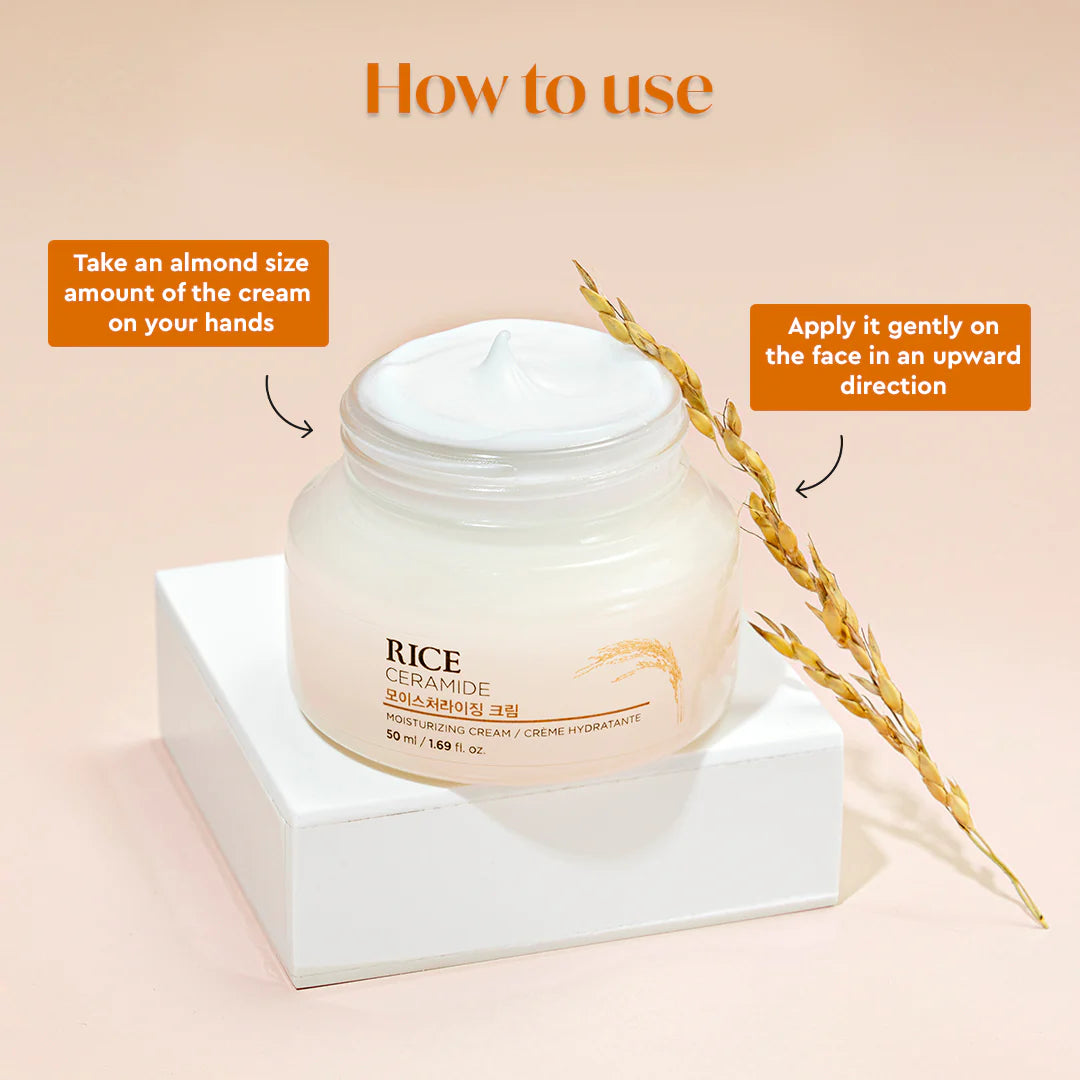 How to use

Take an almond size amount of the cream on your hands

Apply it gently on the face in an upward direction

RICE
CERAMIDE
모이스처라이징 크림
MOISTURIZING CREAM / CRÈME HYDRATANTE
50 ml / 1.69 fl. oz.